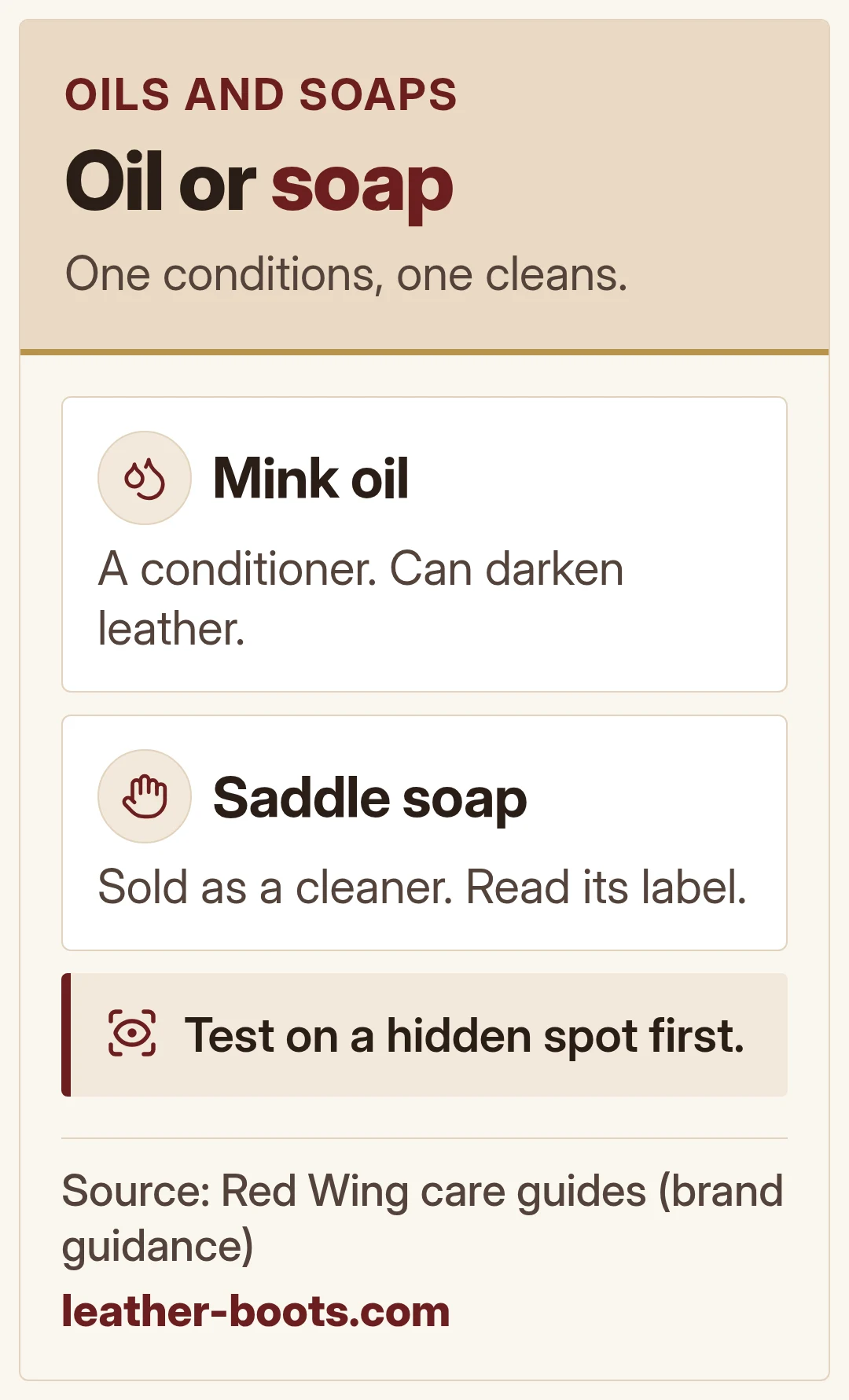 OILS AND SOAPS

Oil or soap

One conditions, one cleans.

Mink oil

A conditioner. Can darken leather.

Saddle soap

Sold as a cleaner. Read its label.

Test on a hidden spot first.

Source: Red Wing care guides (brand guidance)

leather-boots.com