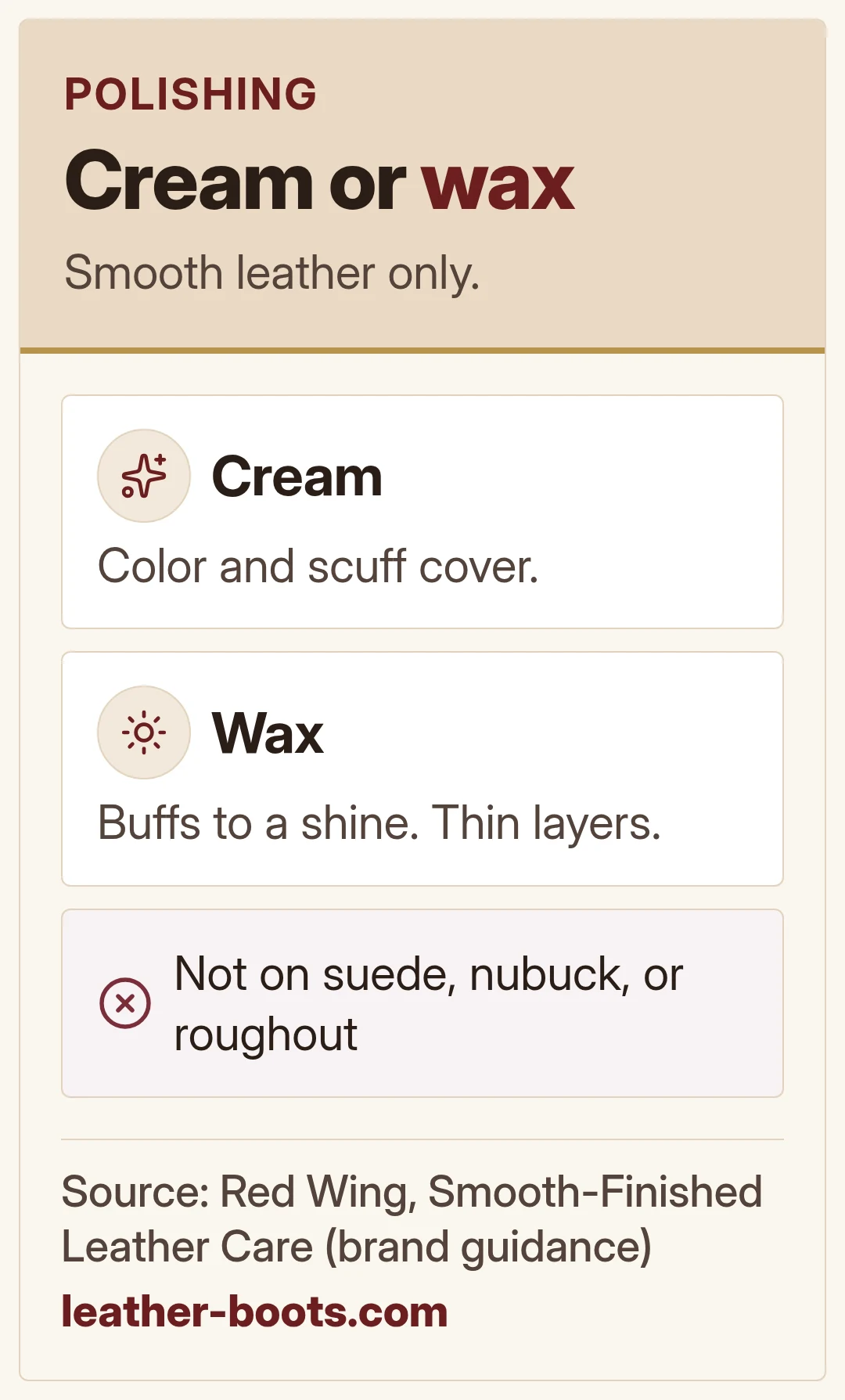 POLISHING

Cream or wax

Smooth leather only.

Cream

Color and scuff cover.

Wax

Buffs to a shine. Thin layers.

Not on suede, nubuck, or roughout

Source: Red Wing, Smooth-Finished Leather Care (brand guidance)

leather-boots.com